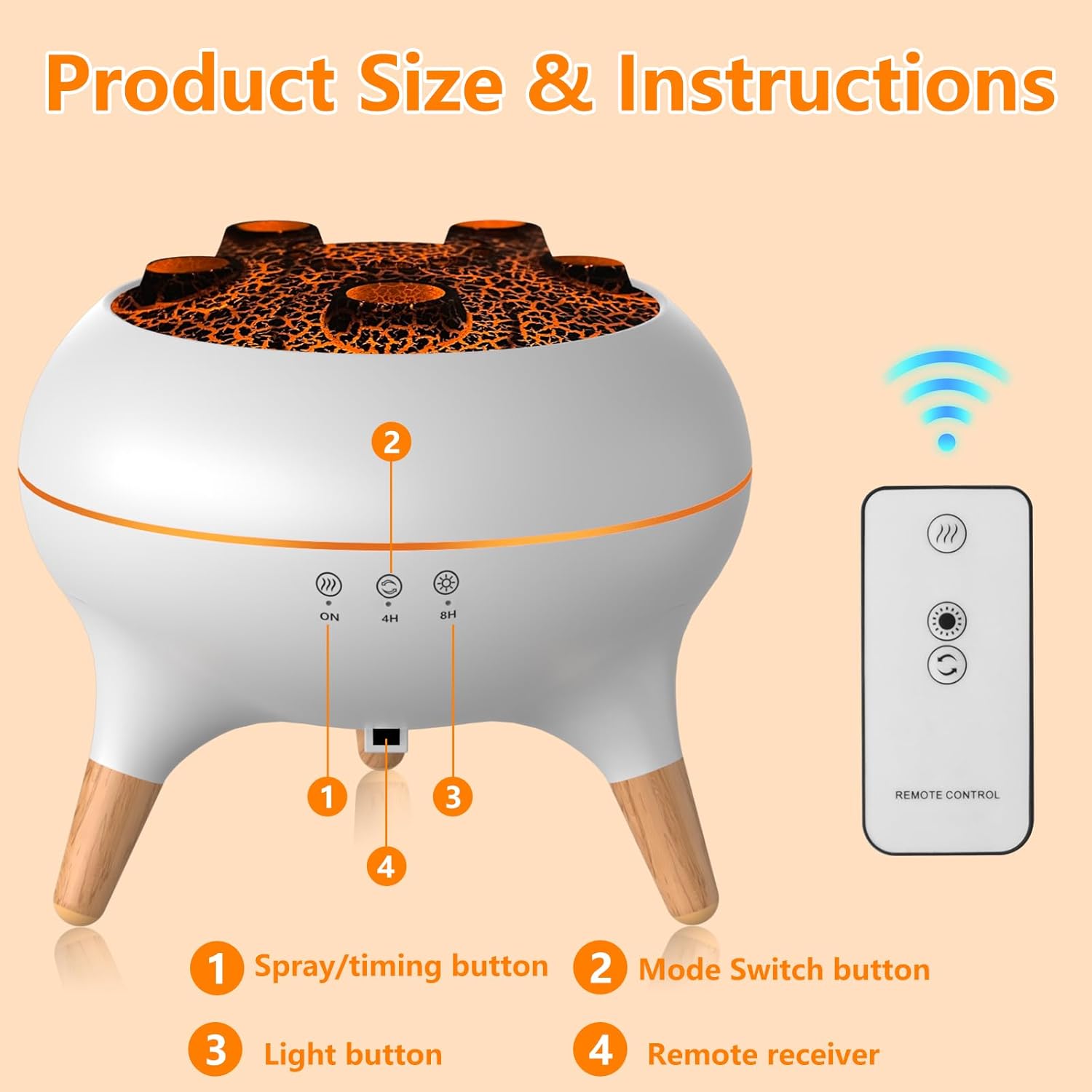 Product Size & Instructions

2

ON

4H

8H

1

3

4

REMOTE CONTROL

1 Spray/timing button

2 Mode Switch button

3 Light button

4 Remote receiver