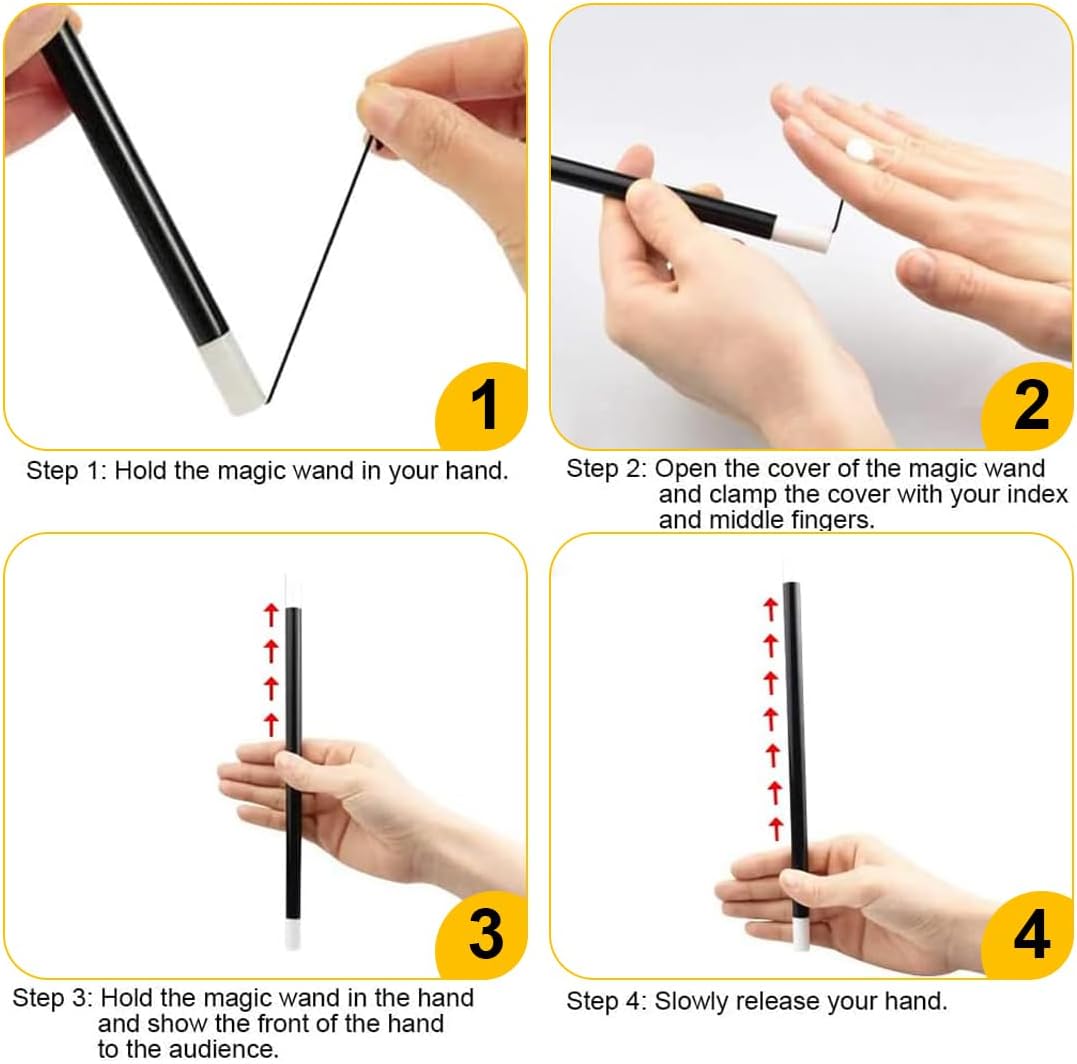 1

Step 1: Hold the magic wand in your hand.

2

Step 2: Open the cover of the magic wand and clamp the cover with your index and middle fingers.

3

Step 3: Hold the magic wand in the hand and show the front of the hand to the audience.

4

Step 4: Slowly release your hand.