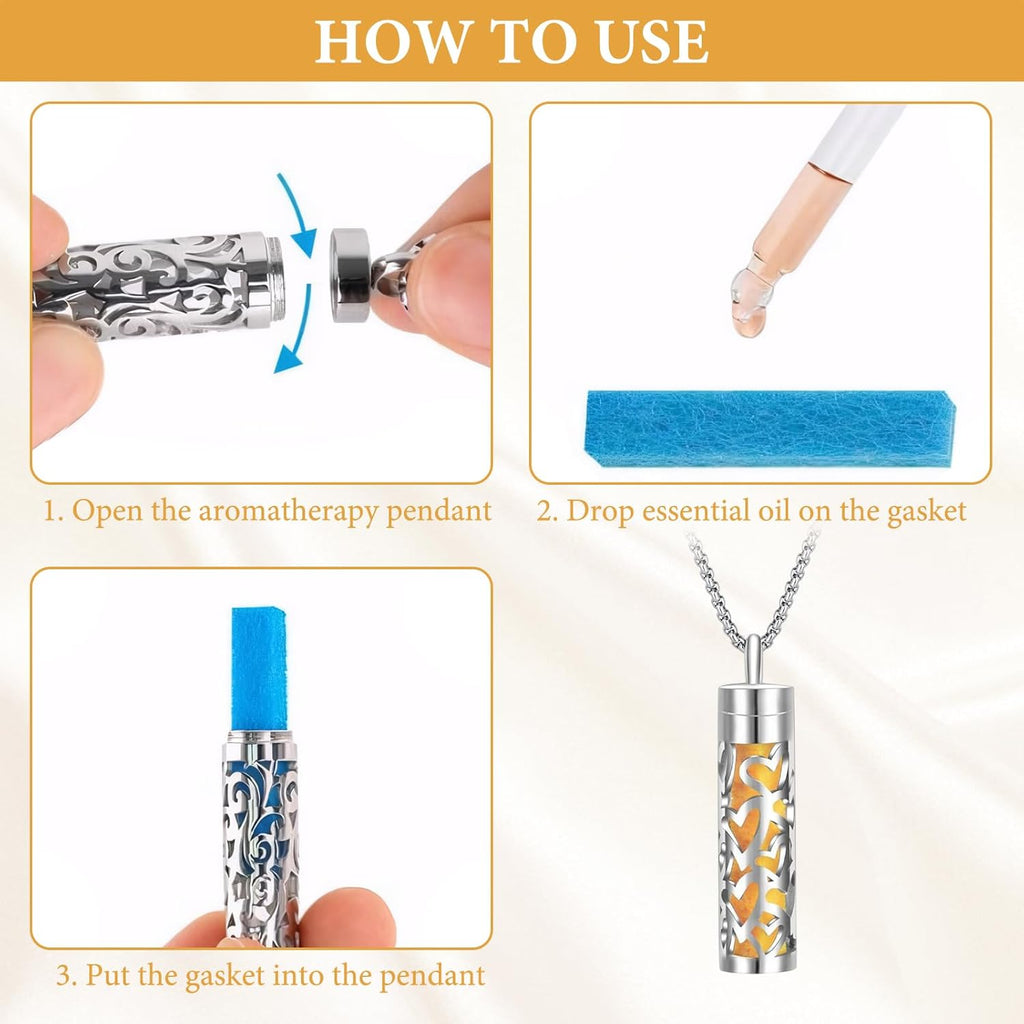 HOW TO USE

1. Open the aromatherapy pendant

2. Drop essential oil on the gasket

3. Put the gasket into the pendant