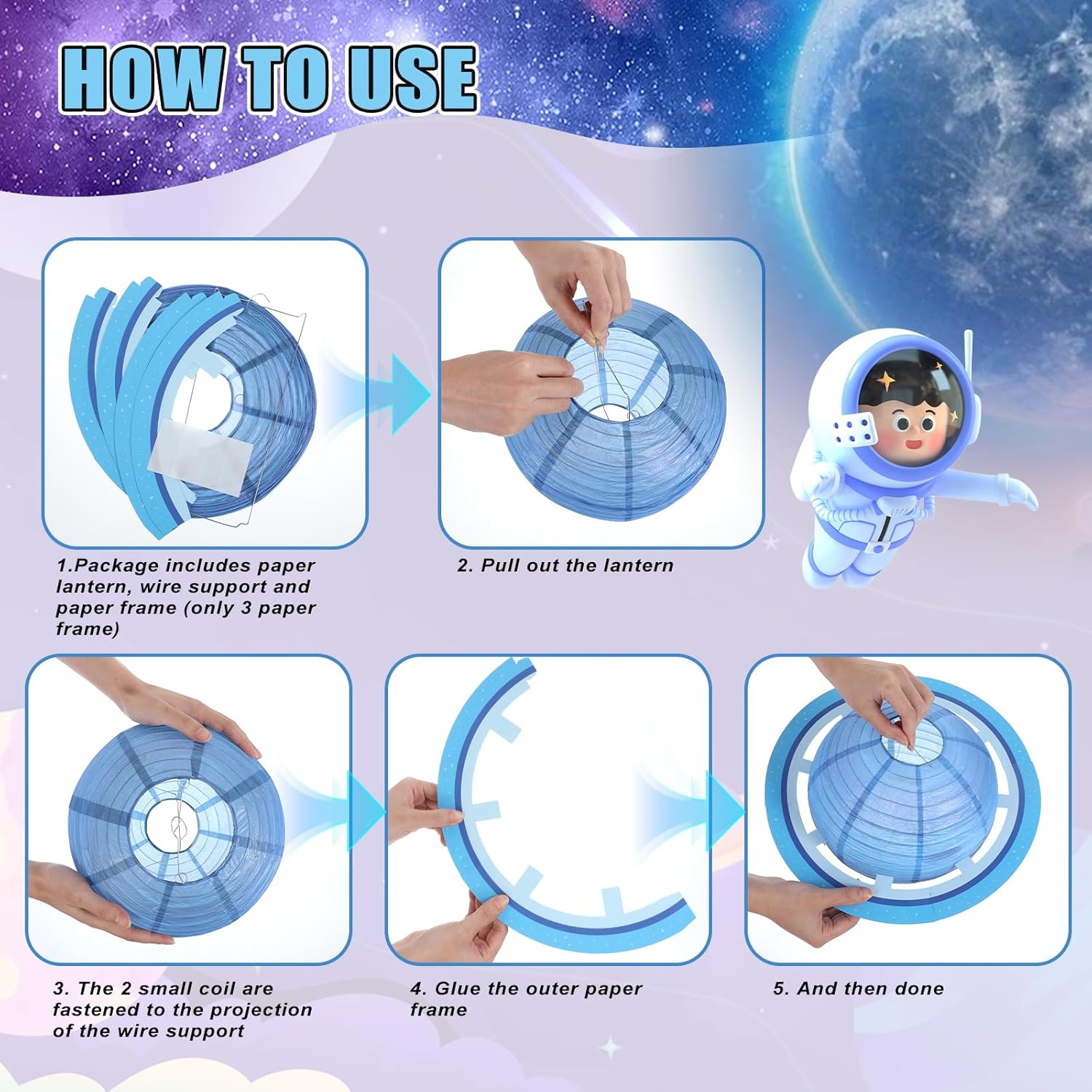 HOW TO USE

1.Package includes paper lantern, wire support and paper frame (only 3 paper frame)

2. Pull out the lantern

3. The 2 small coil are fastened to the projection of the wire support

4. Glue the outer paper frame

5. And then done