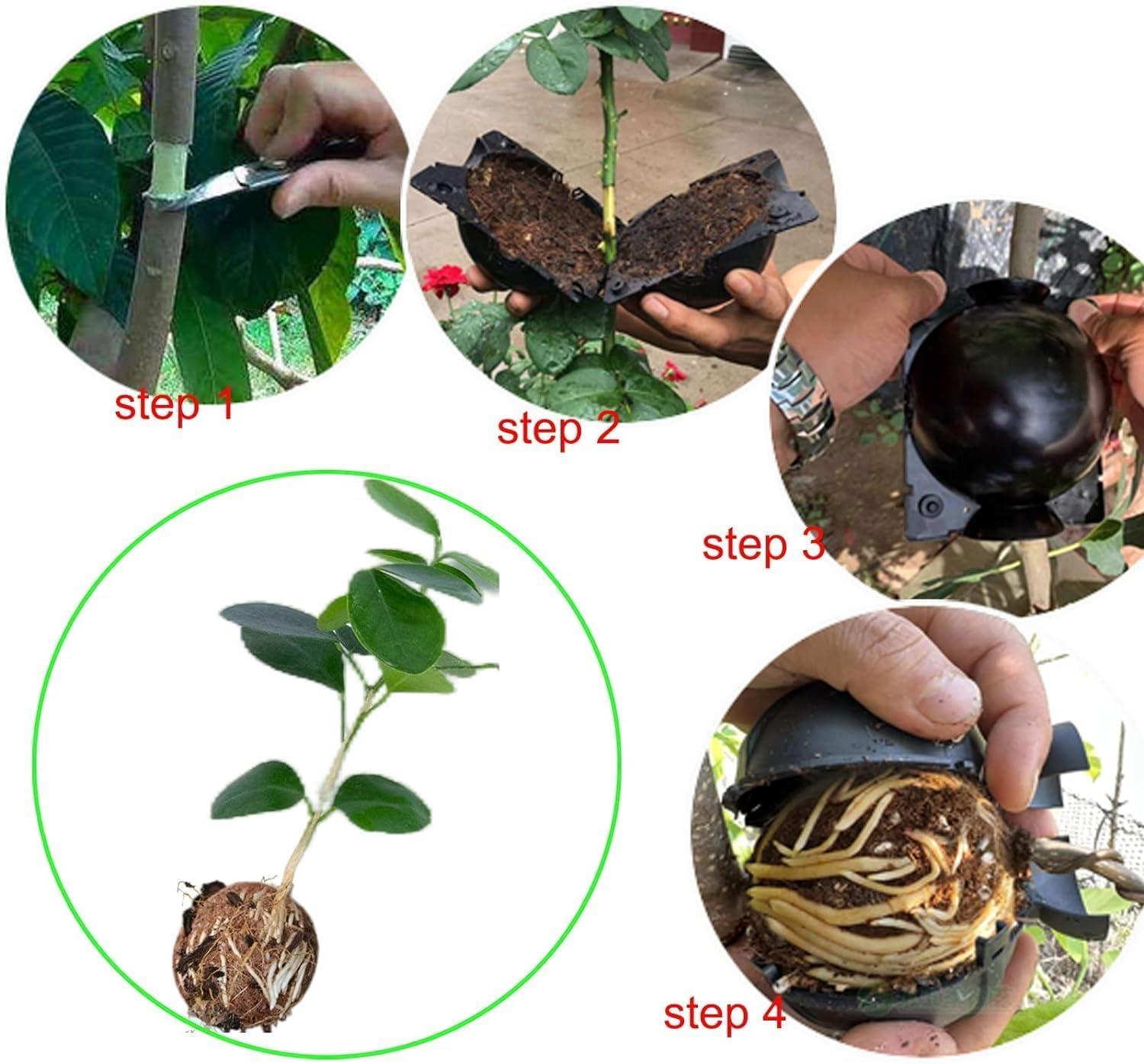 step 1

step 2

step 3

step 4