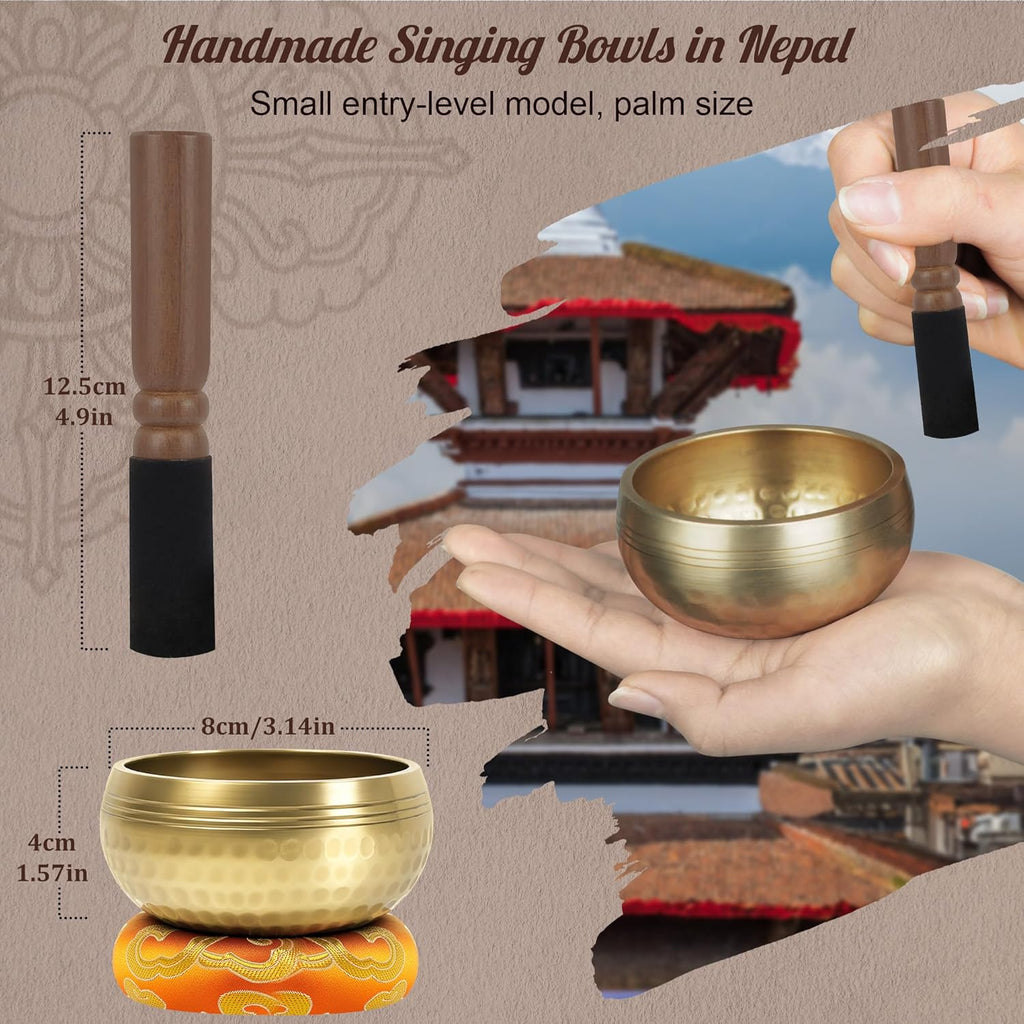 Handmade Singing Bowls in Nepal

Small entry-level model, palm size

12.5cm
4.9in

8cm/3.14in

4cm
1.57in