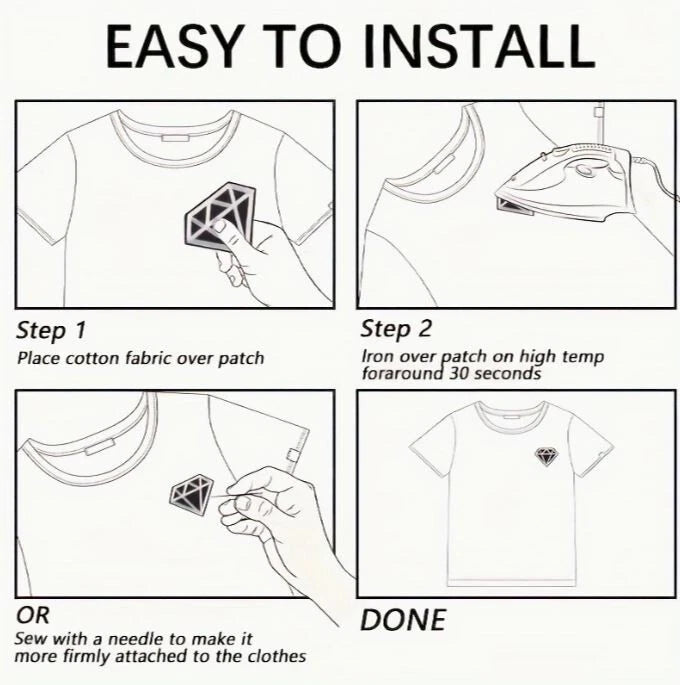 EASY TO INSTALL

Step 1
Place cotton fabric over patch

Step 2
Iron over patch on high temp foraround 30 seconds

OR
Sew with a needle to make it more firmly attached to the clothes

DONE